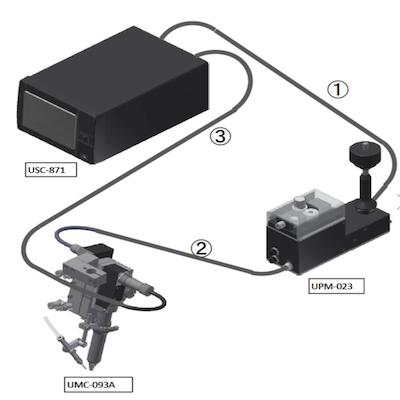 ①

③

USC-871

②

UPM-023

UMC-093A